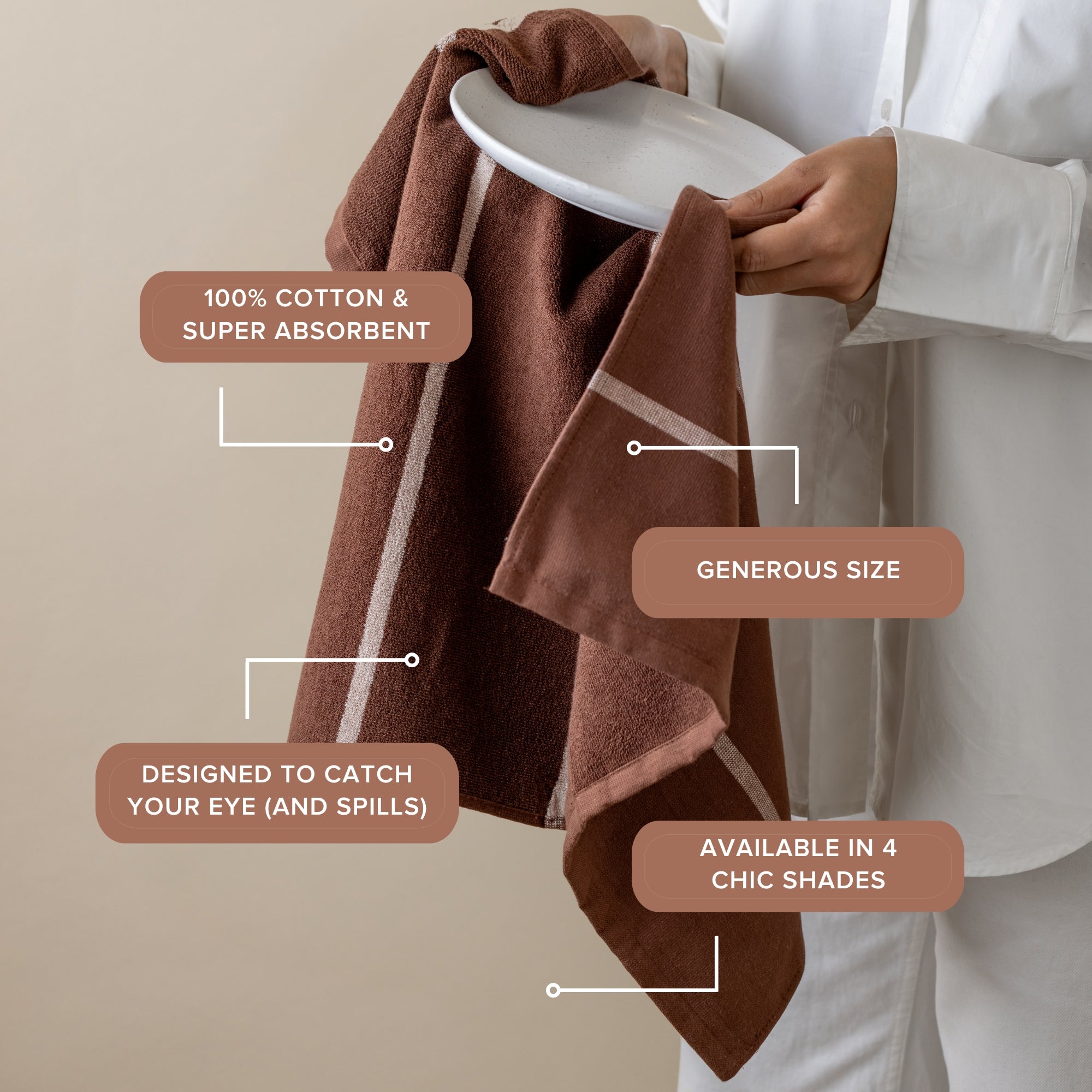 100% COTTON & SUPER ABSORBENT

GENEROUS SIZE

DESIGNED TO CATCH YOUR EYE (AND SPILLS)

AVAILABLE IN 4 CHIC SHADES